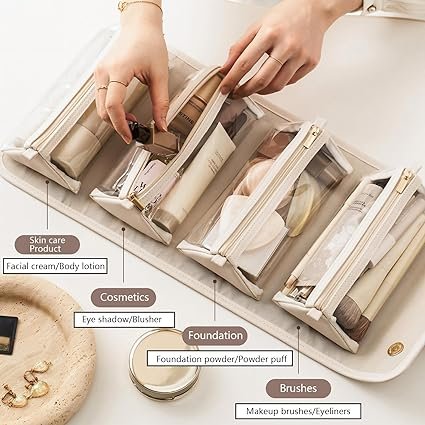 Skin care Product

Facial cream/Body lotion

Cosmetics

Eye shadow/Blusher

Foundation

Foundation powder/Powder puff

Brushes

Makeup brushes/Eyeliners